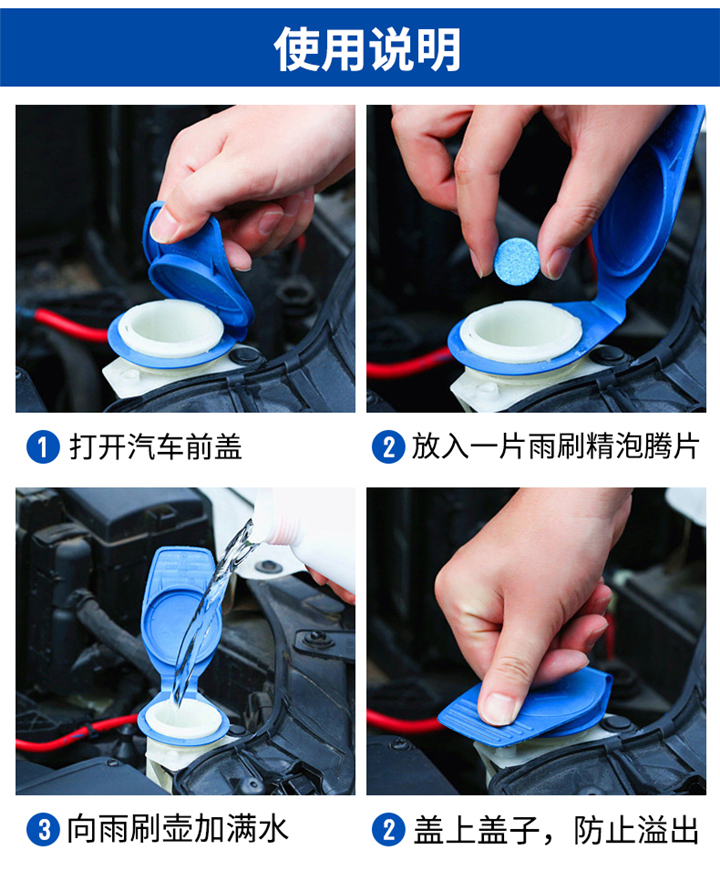 使用说明

1 打开汽车前盖

2 放入一片雨刷精泡腾片

3 向雨刷壶加满水

2 盖上盖子，防止溢出